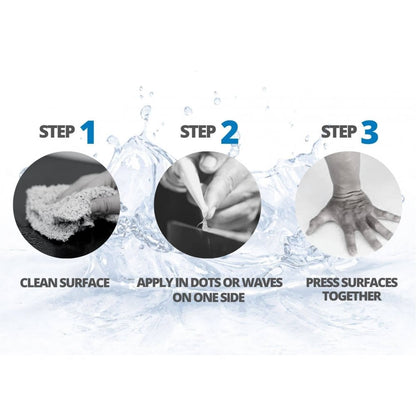 STEP 1

CLEAN SURFACE

STEP 2

APPLY IN DOTS OR WAVES ON ONE SIDE

STEP 3

PRESS SURFACES TOGETHER